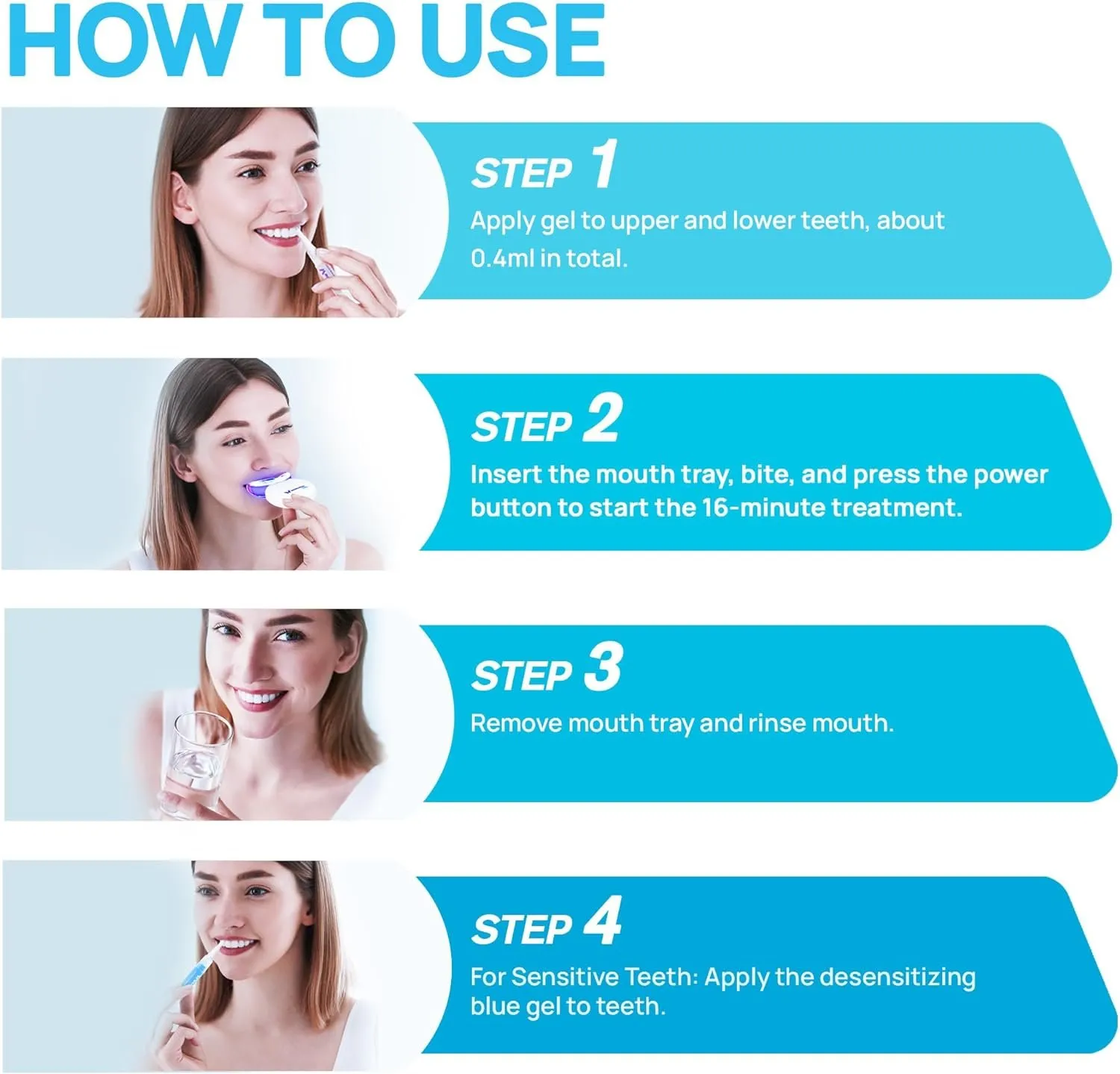 HOW TO USE

STEP 1
Apply gel to upper and lower teeth, about 0.4ml in total.

STEP 2
Insert the mouth tray, bite, and press the power button to start the 16-minute treatment.

STEP 3
Remove mouth tray and rinse mouth.

STEP 4
For Sensitive Teeth: Apply the desensitizing blue gel to teeth.